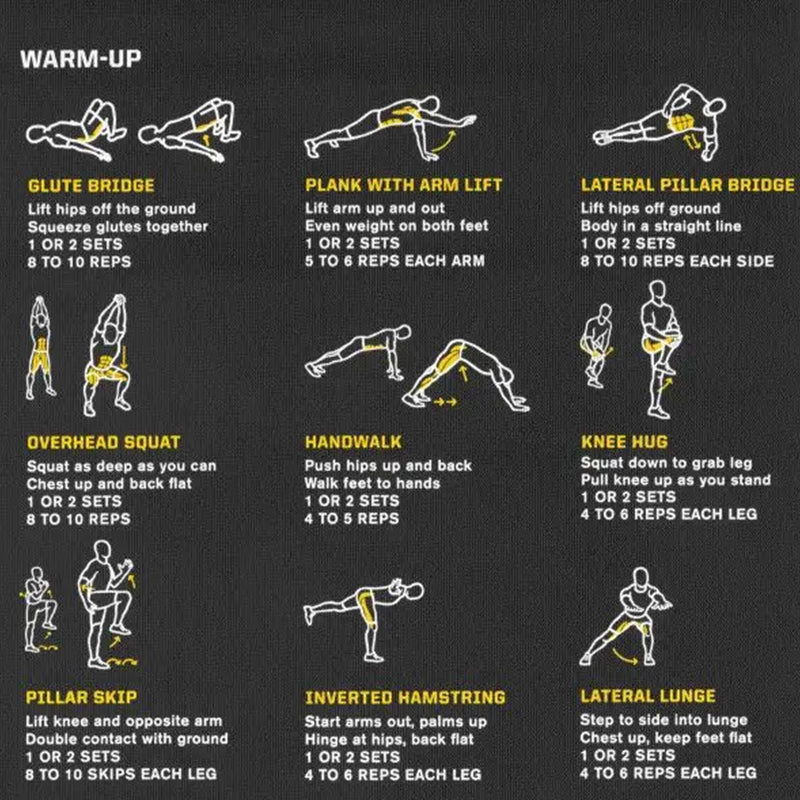 WARM-UP

GLUTE BRIDGE
Lift hips off the ground
Squeeze glutes together
1 OR 2 SETS
8 TO 10 REPS

PLANK WITH ARM LIFT
Lift arm up and out
Even weight on both feet
1 OR 2 SETS
5 TO 6 REPS EACH ARM

LATERAL PILLAR BRIDGE
Lift hips off ground
Body in a straight line
1 OR 2 SETS
8 TO 10 REPS EACH SIDE

OVERHEAD SQUAT
Squat as deep as you can
Chest up and back flat
1 OR 2 SETS
8 TO 10 REPS

HANDWALK
Push hips up and back
Walk feet to hands
1 OR 2 SETS
4 TO 5 REPS

KNEE HUG
Squat down to grab leg
Pull knee up as you stand
1 OR 2 SETS
4 TO 6 REPS EACH LEG

PILLAR SKIP
Lift knee and opposite arm
Double contact with ground
1 OR 2 SETS
8 TO 10 SKIPS EACH LEG

INVERTED HAMSTRING
Start arms out, palms up
Hinge at hips, back flat
1 OR 2 SETS
4 TO 6 REPS EACH LEG

LATERAL LUNGE
Step to side into lunge
Chest up, keep feet flat
1 OR 2 SETS
4 TO 6 REPS EACH LEG