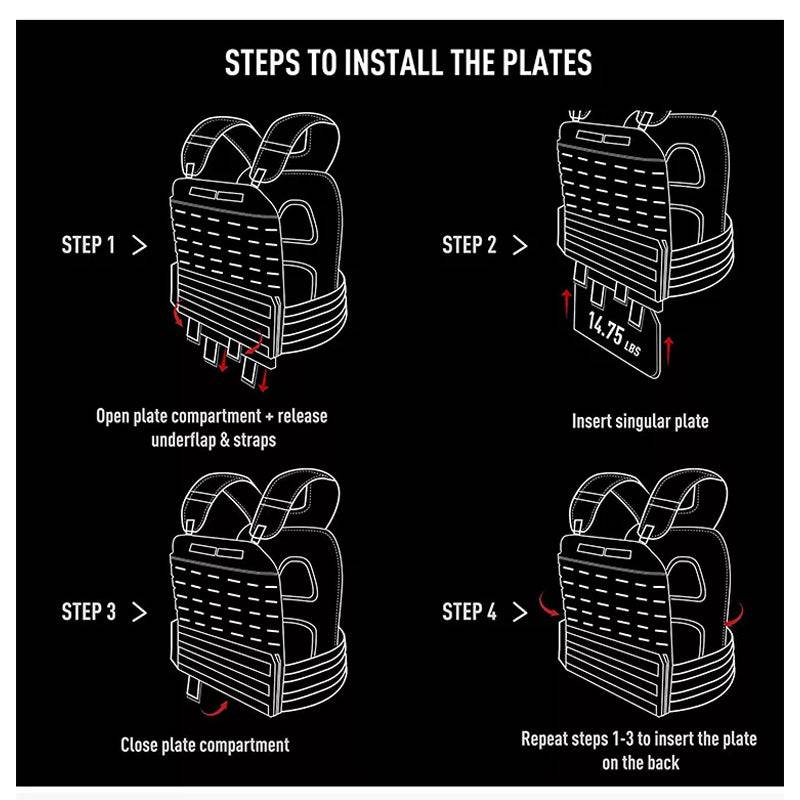 STEPS TO INSTALL THE PLATES

STEP 1 >

Open plate compartment + release underflap & straps

STEP 2 >

14.75 LBS

Insert singular plate

STEP 3 >

Close plate compartment

STEP 4 >

Repeat steps 1-3 to insert the plate on the back